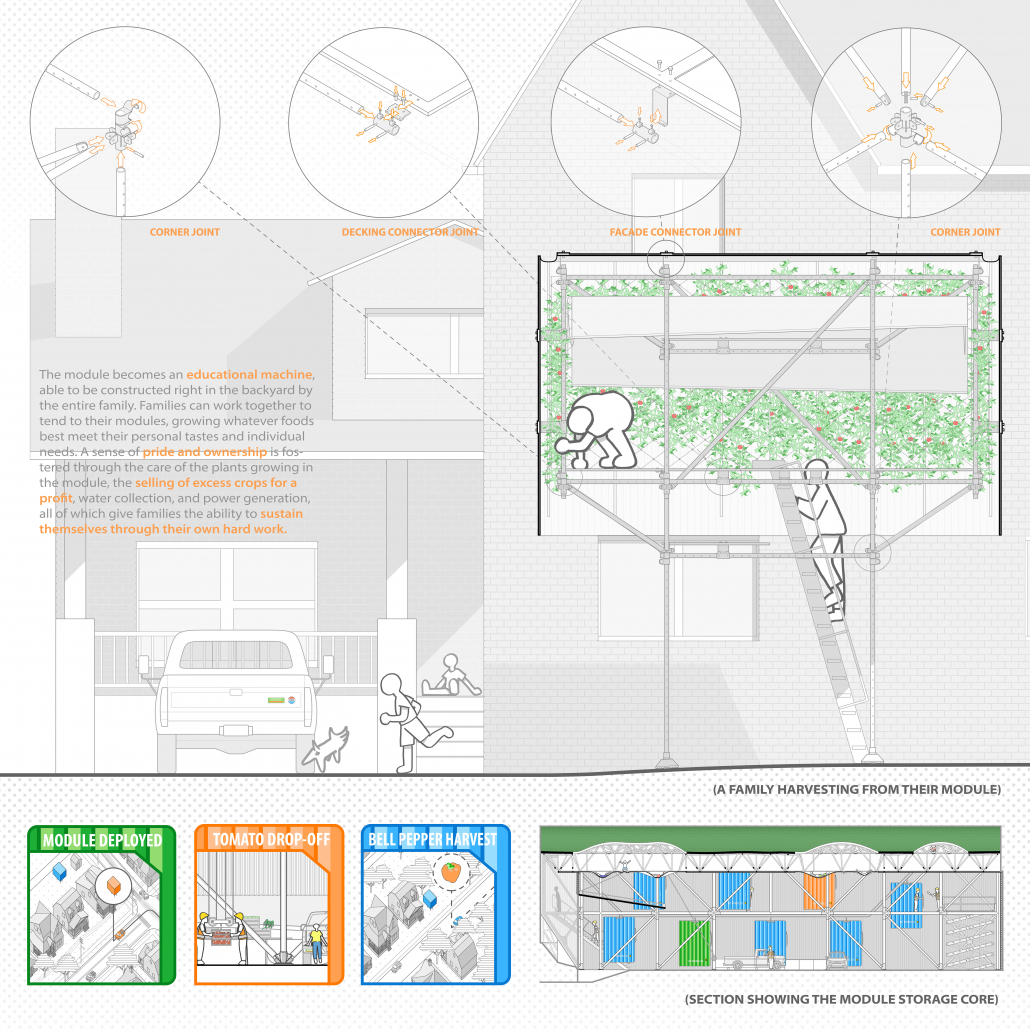 CORNER JOINT

DECKING CONNECTOR JOINT

FACADE CONNECTOR JOINT

CORNER JOINT

The module becomes an educational machine, able to be constructed right in the backyard by the entire family. Families can work together to tend to their modules, growing whatever foods best meet their personal tastes and individual needs. A sense of pride and ownership is fostered through the care of the plants growing in the module, the selling of excess crops for a profit, water collection, and power generation, all of which give families the ability to sustain themselves through their own hard work.

(A FAMILY HARVESTING FROM THEIR MODULE)

MODULE DEPLOYED

TOMATO DROP-OFF

BELL PEPPER HARVEST

(SECTION SHOWING THE MODULE STORAGE CORE)