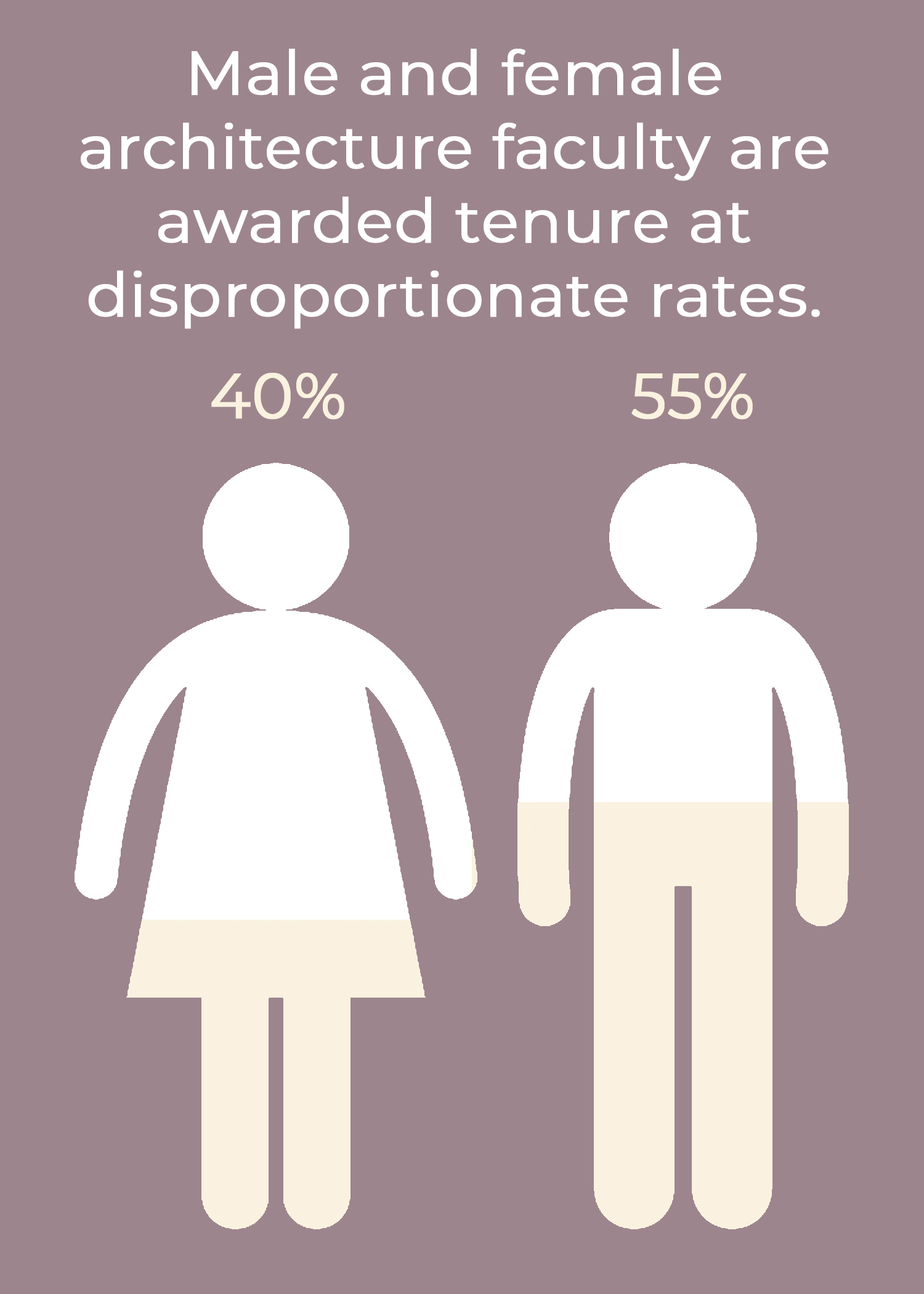 Male and female architecture faculty are awarded tenure at disproportionate rates.

40%

55%