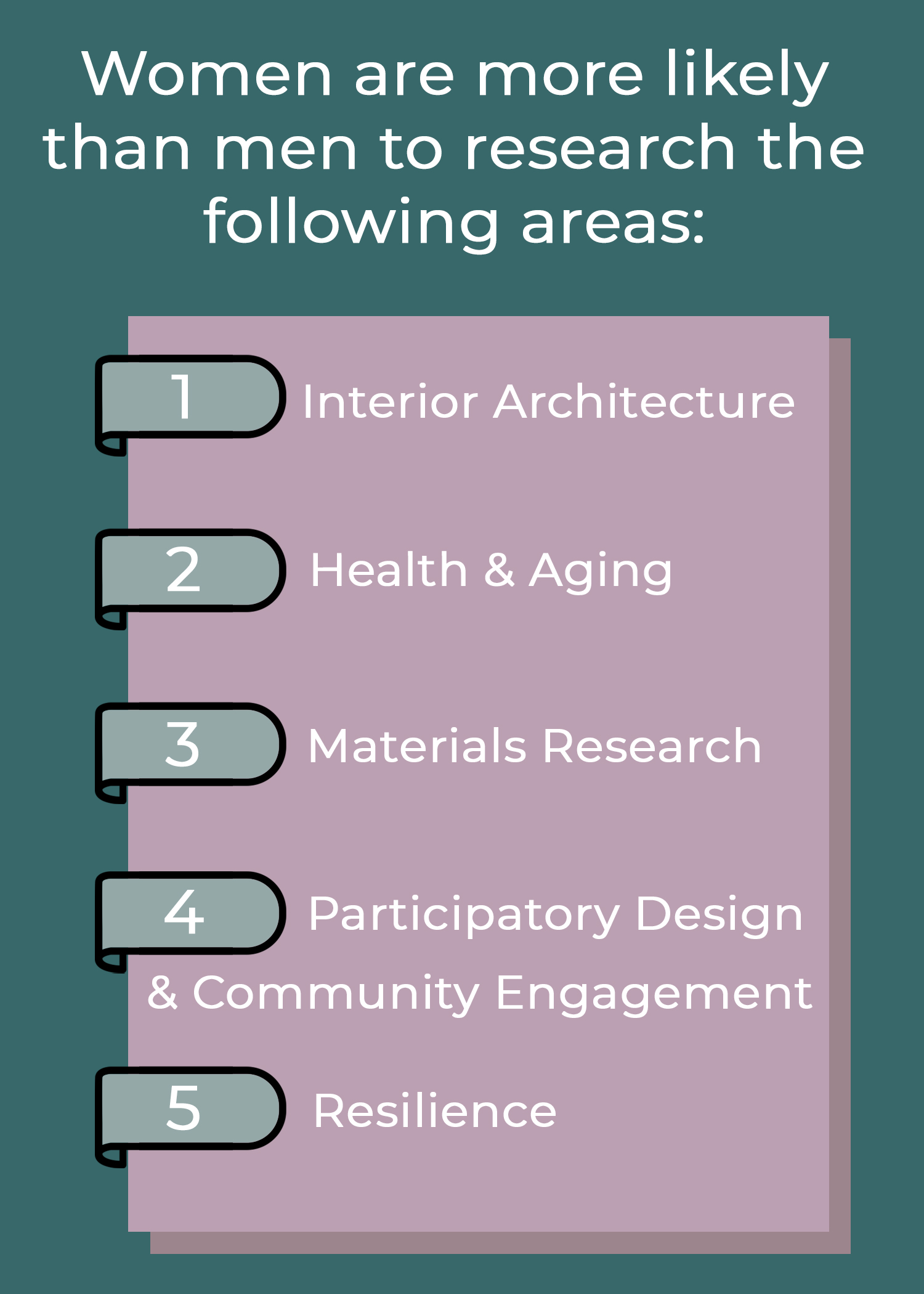 Women are more likely than men to research the following areas:

1 Interior Architecture

2 Health & Aging

3 Materials Research

4 Participatory Design & Community Engagement

5 Resilience