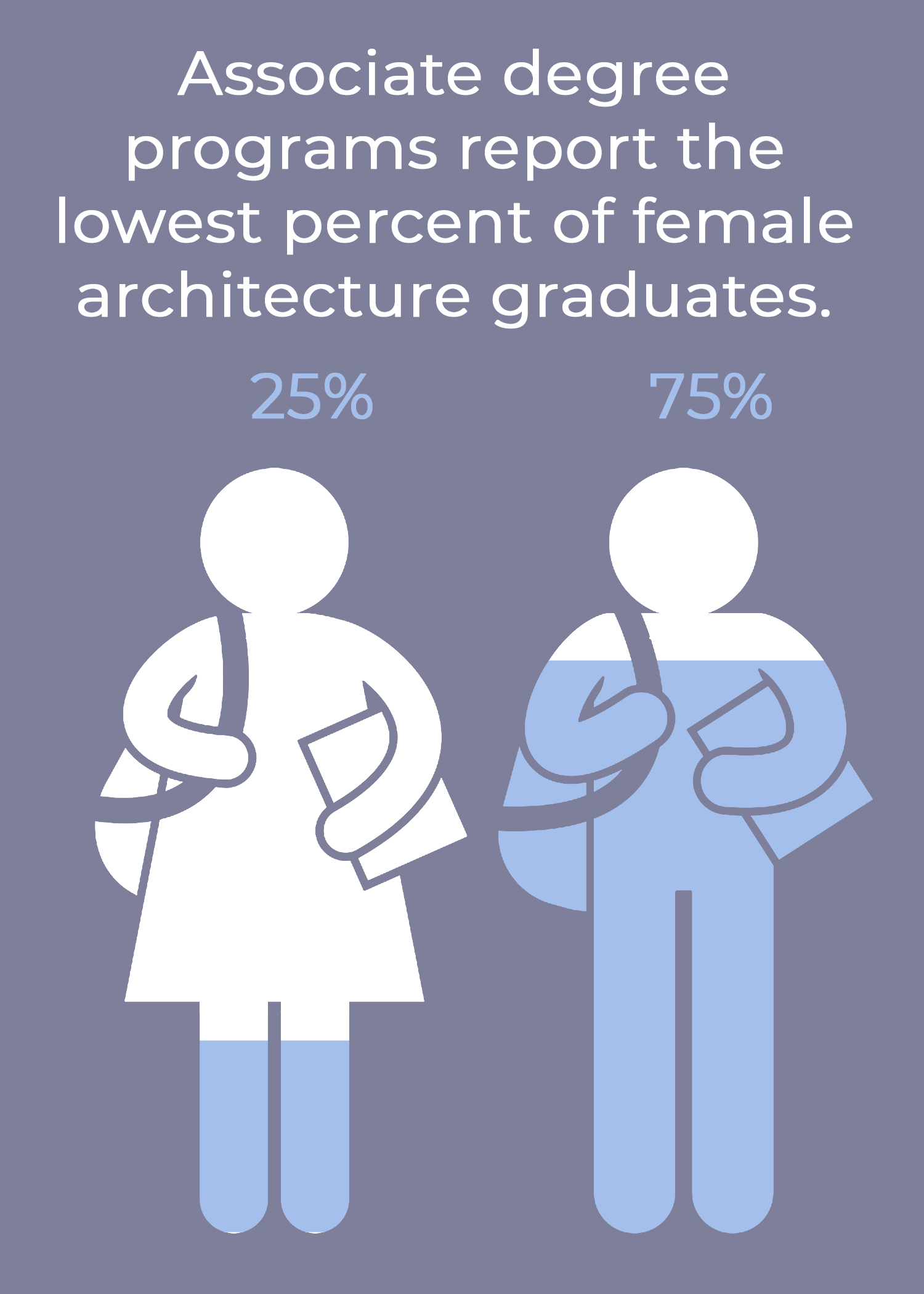 Associate degree programs report the lowest percent of female architecture graduates.

25%

75%